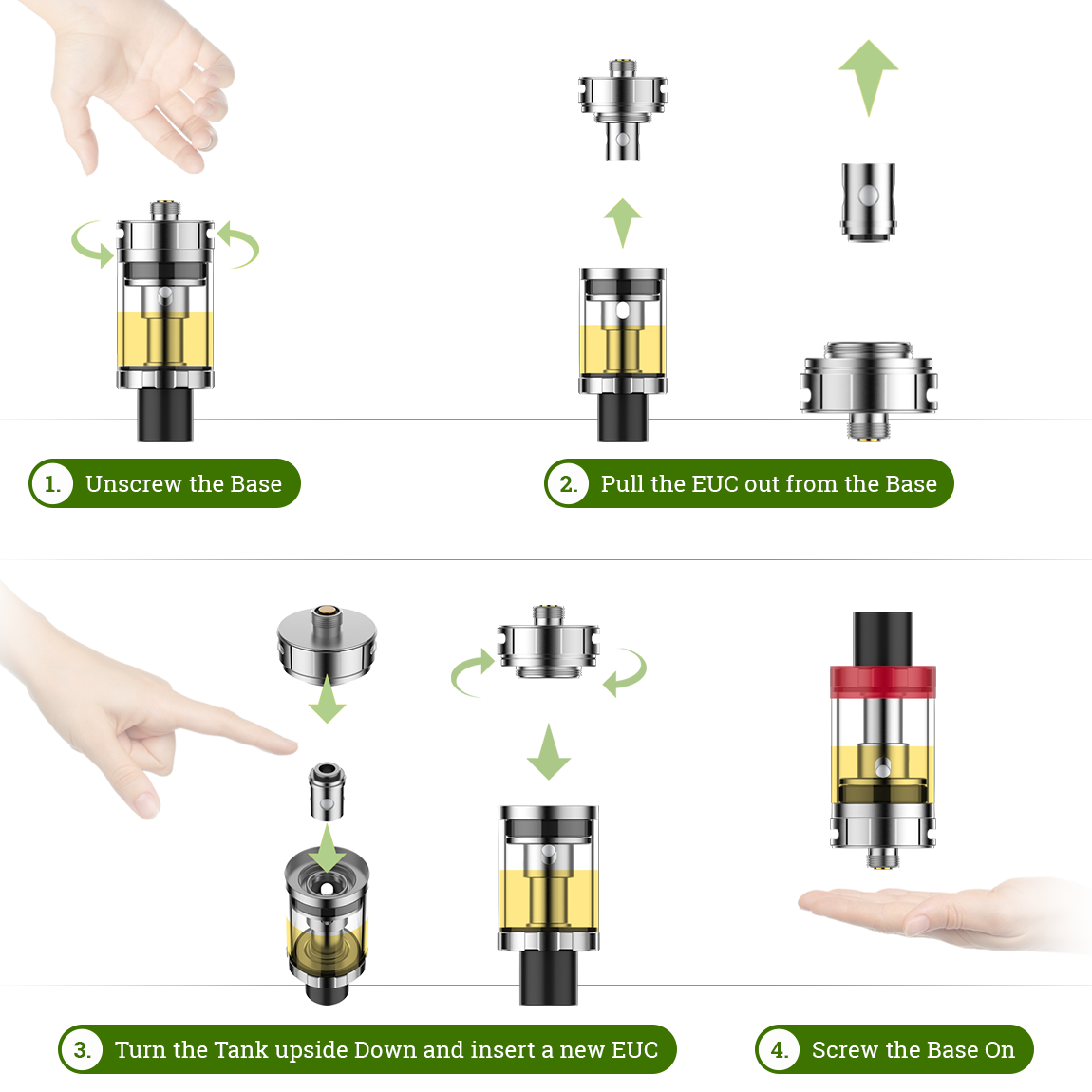 1. Unscrew the Base

2. Pull the EUC out from the Base

3. Turn the Tank upside Down and insert a new EUC

4. Screw the Base On